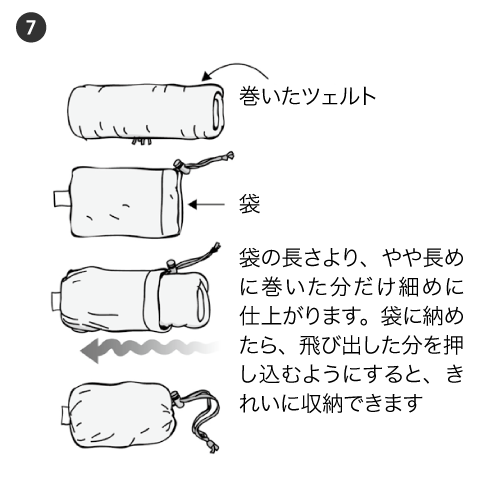 7

巻いたツェルト

袋

袋の長さより、やや長めに巻いた分だけ細めに仕上がります。袋に納めたら、飛び出した分を押し込むようにすると、きれいに収納できます